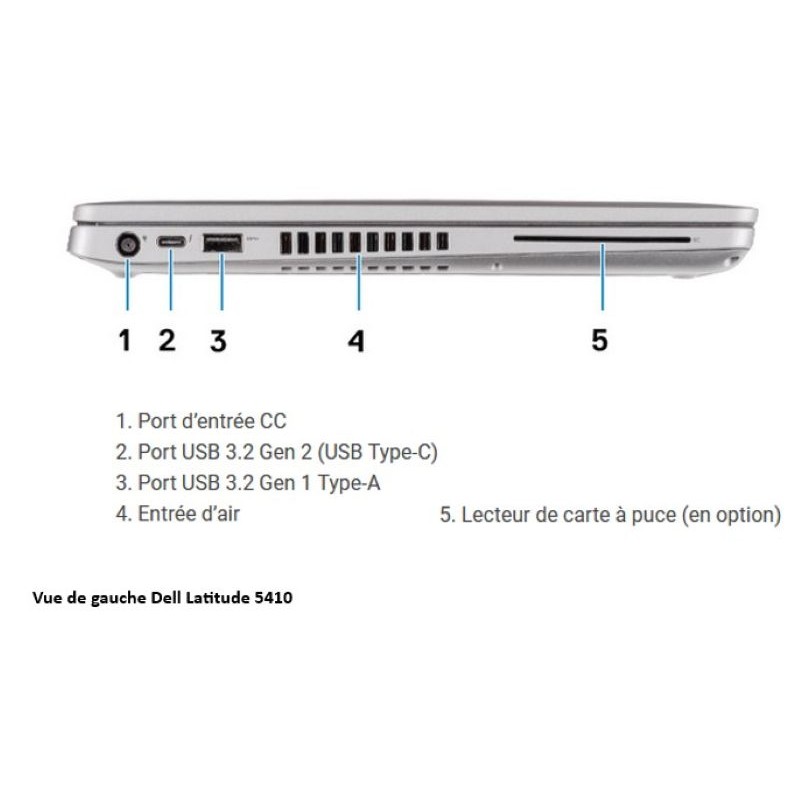 1 2 3 4 5

1. Port d'entrée CC
2. Port USB 3.2 Gen 2 (USB Type-C)
3. Port USB 3.2 Gen 1 Type-A
4. Entrée d'air
5. Lecteur de carte à puce (en option)

Vue de gauche Dell Latitude 5410